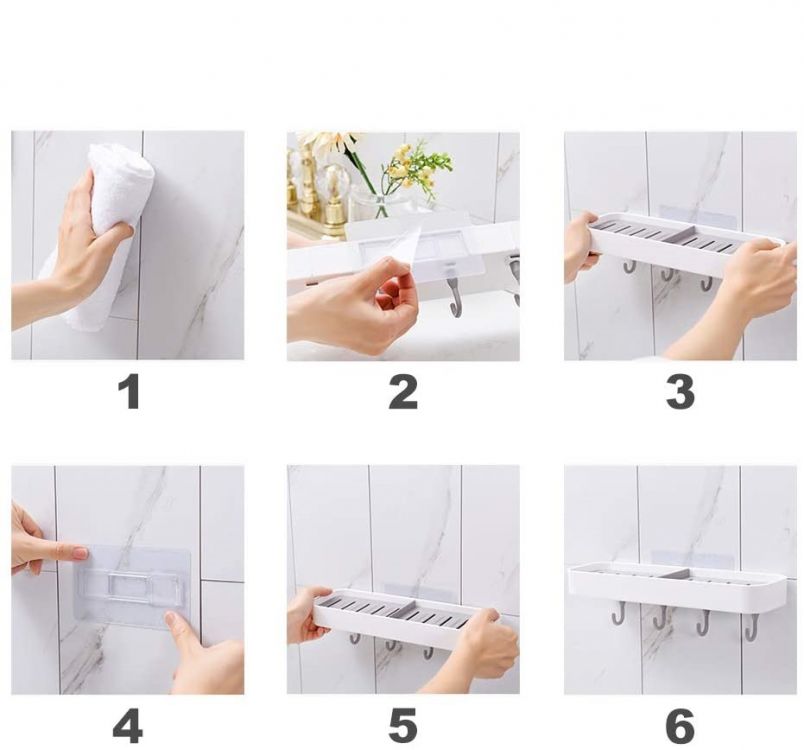 1

2

3

4

5

6