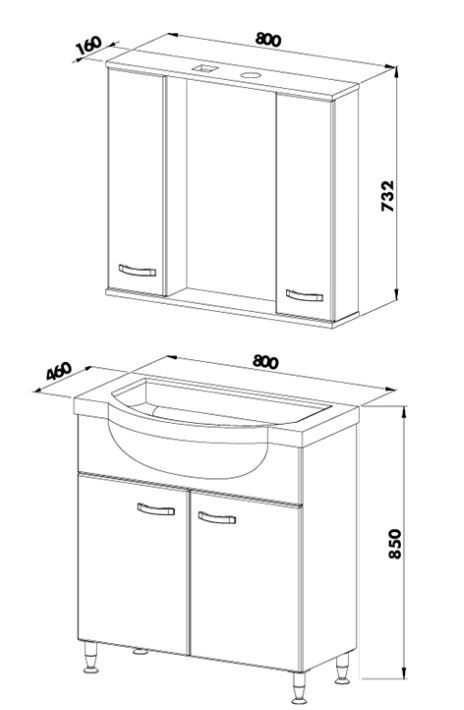 160
800
732
460
800
850