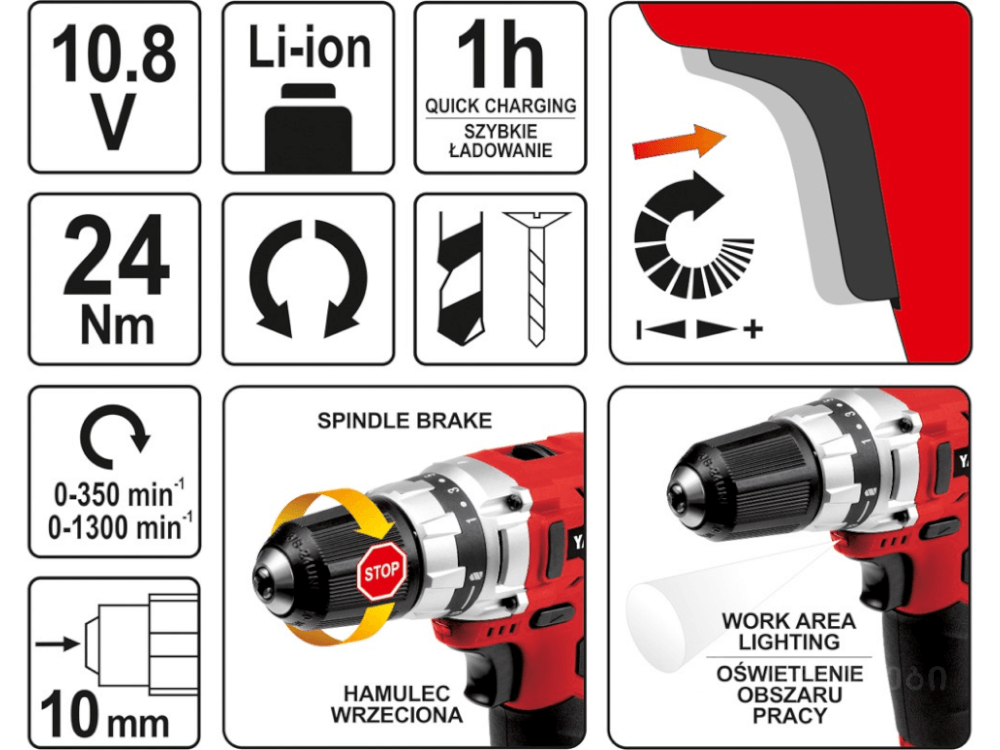 10.8 V

Li-ion

1h
QUICK CHARGING
SZYBKIE ŁADOWANIE

24 Nm

0-350 $min^{-1}$
0-1300 $min^{-1}$

10 mm

SPINDLE BRAKE
STOP
HAMULEC WRZECIONA

WORK AREA LIGHTING
OŚWIETLENIE OBSZARU PRACY