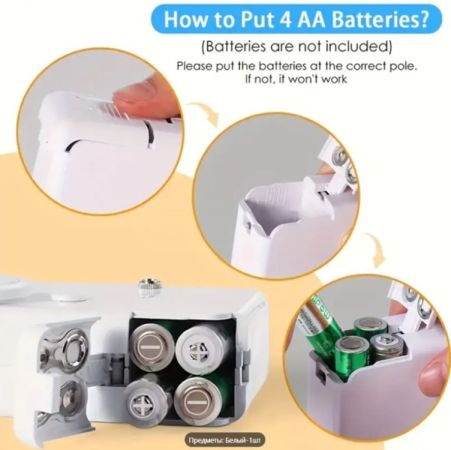 How to Put 4 AA Batteries?

(Batteries are not included)

Please put the batteries at the correct pole.
If not, it won't work

Предметы: Белый-1шт